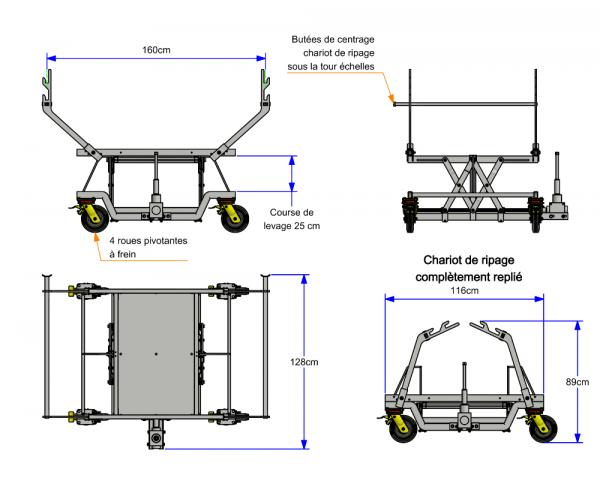 160cm

Butées de centrage chariot de ripage sous la tour échelles

Course de levage 25 cm

4 roues pivotantes à frein

128cm

Chariot de ripage complètement replié

116cm

89cm